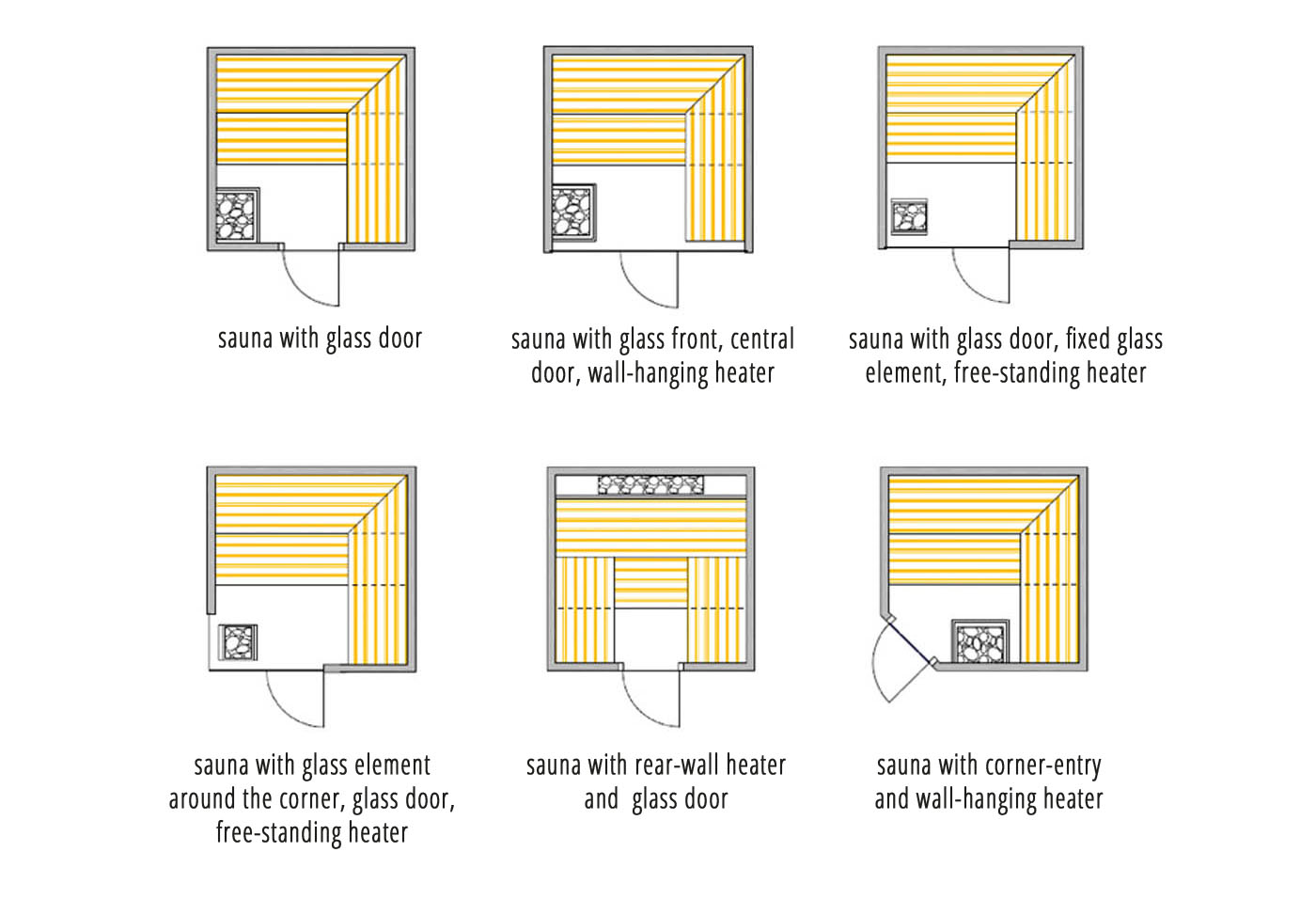 sauna with glass door

sauna with glass front, central door, wall-hanging heater

sauna with glass door, fixed glass element, free-standing heater

sauna with glass element around the corner, glass door, free-standing heater

sauna with rear-wall heater and  glass door

sauna with corner-entry and wall-hanging heater